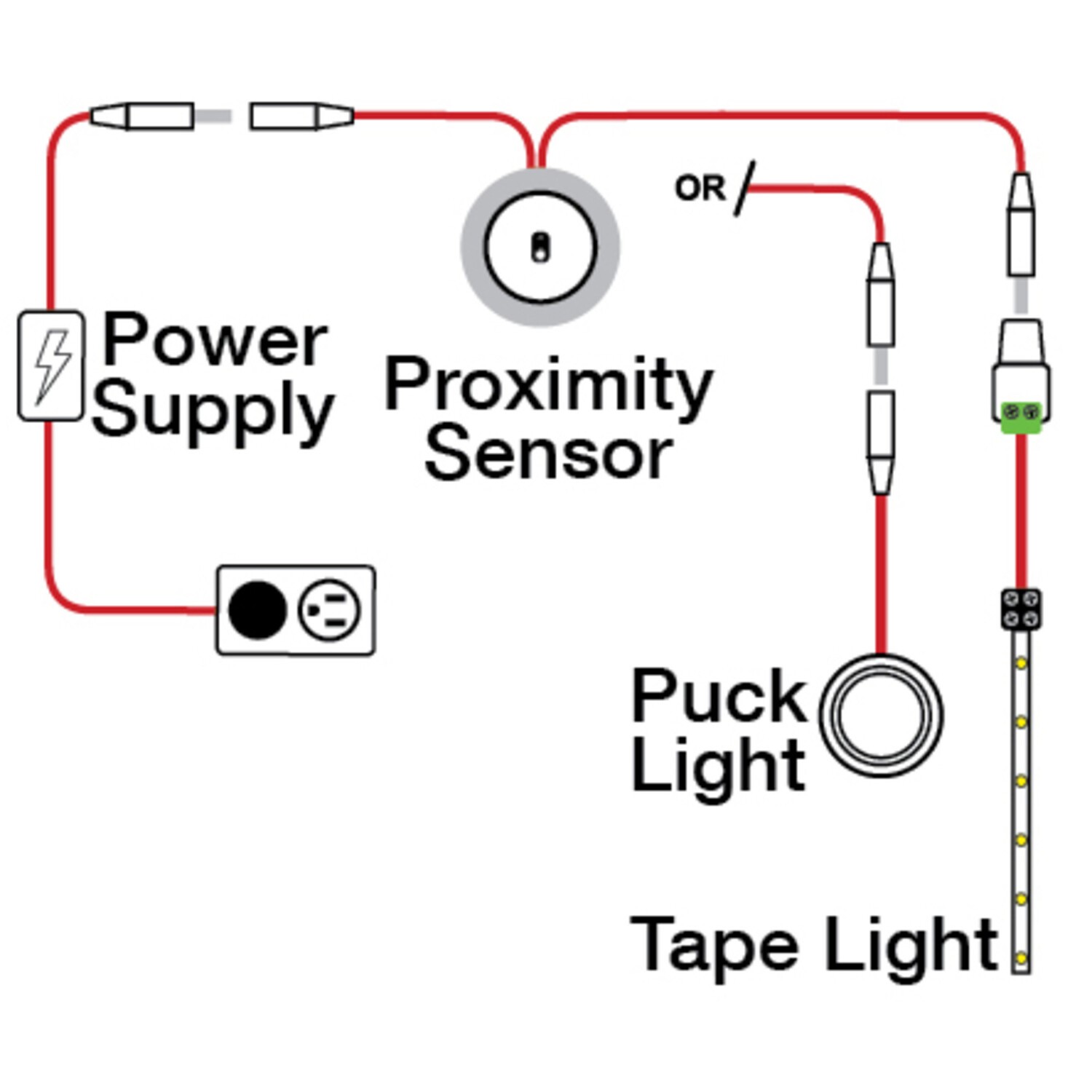 OR

Power Supply

Proximity Sensor

Puck Light

Tape Light